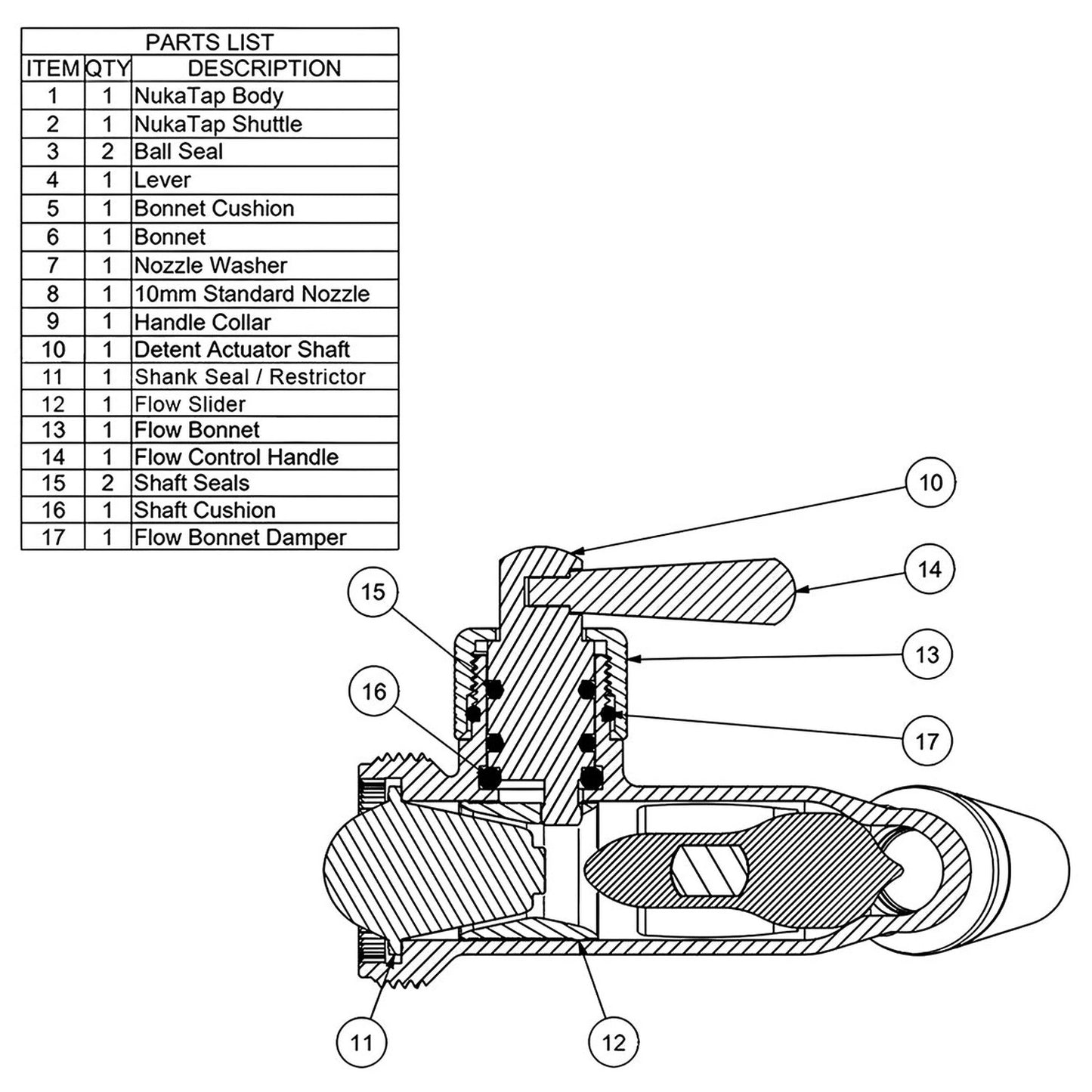 PARTS LIST

| ITEM | QTY | DESCRIPTION |
|---|---|---|
| 1 | 1 | NukaTap Body |
| 2 | 1 | NukaTap Shuttle |
| 3 | 2 | Ball Seal |
| 4 | 1 | Lever |
| 5 | 1 | Bonnet Cushion |
| 6 | 1 | Bonnet |
| 7 | 1 | Nozzle Washer |
| 8 | 1 | 10mm Standard Nozzle |
| 9 | 1 | Handle Collar |
| 10 | 1 | Detent Actuator Shaft |
| 11 | 1 | Shank Seal / Restrictor |
| 12 | 1 | Flow Slider |
| 13 | 1 | Flow Bonnet |
| 14 | 1 | Flow Control Handle |
| 15 | 2 | Shaft Seals |
| 16 | 1 | Shaft Cushion |
| 17 | 1 | Flow Bonnet Damper |

10
14
15
13
16
17
11
12