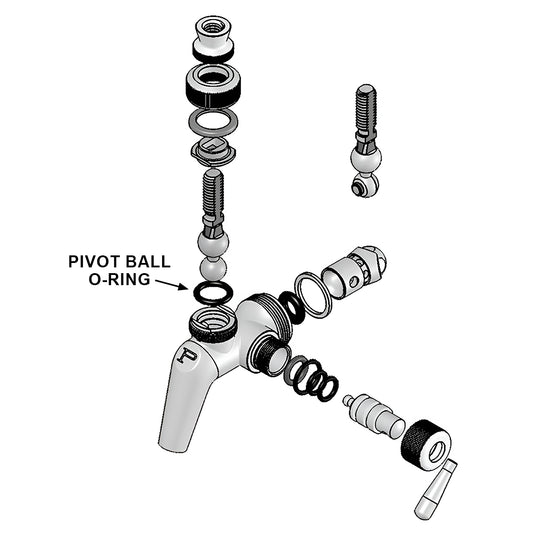 PIVOT BALL
O-RING

P