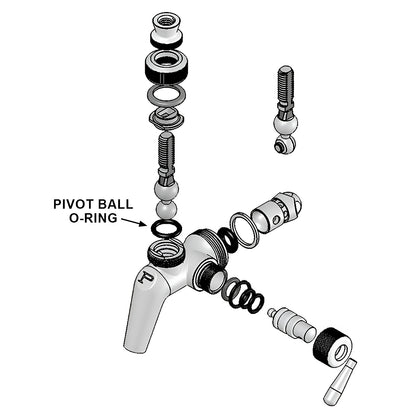 PIVOT BALL
O-RING

P