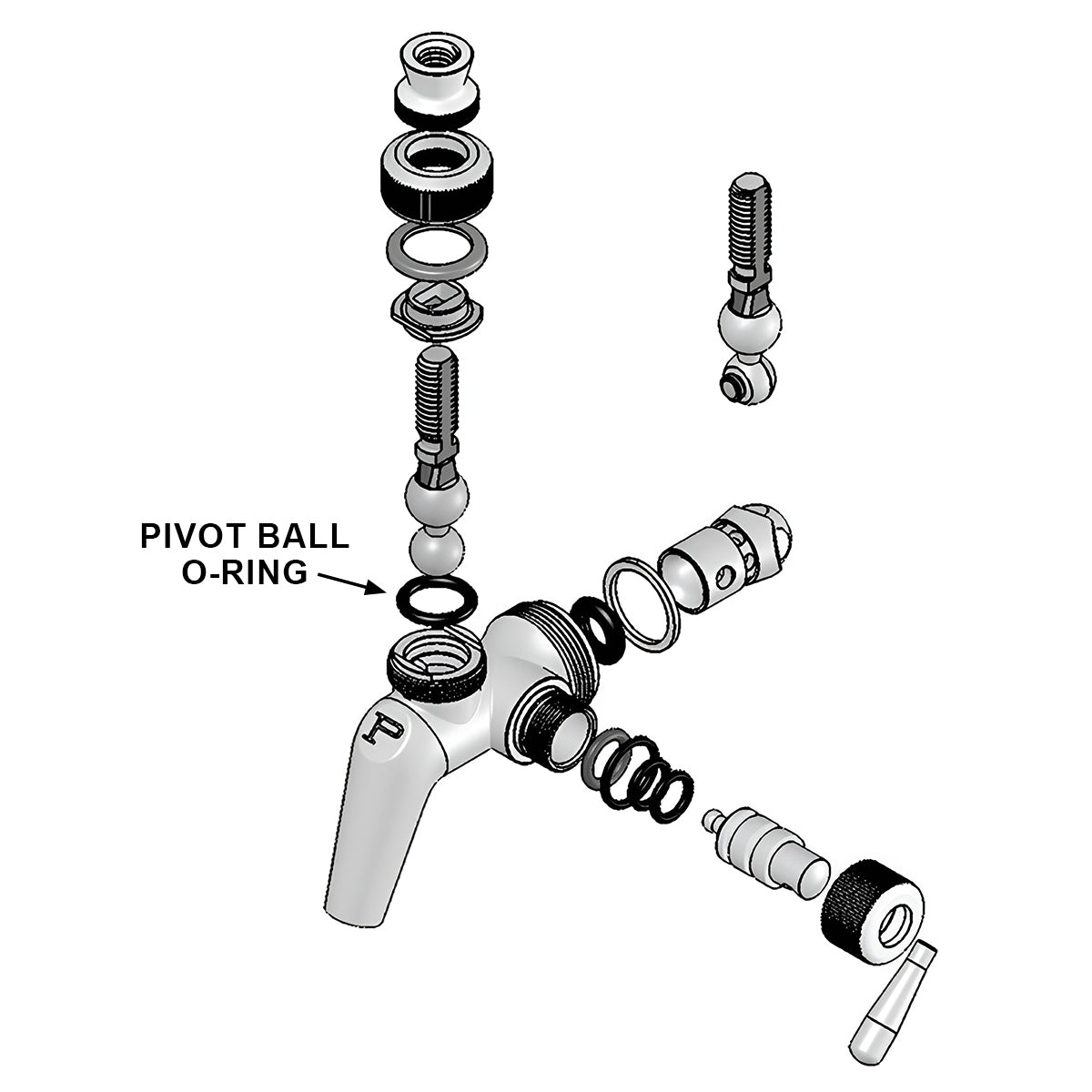 PIVOT BALL
O-RING

P